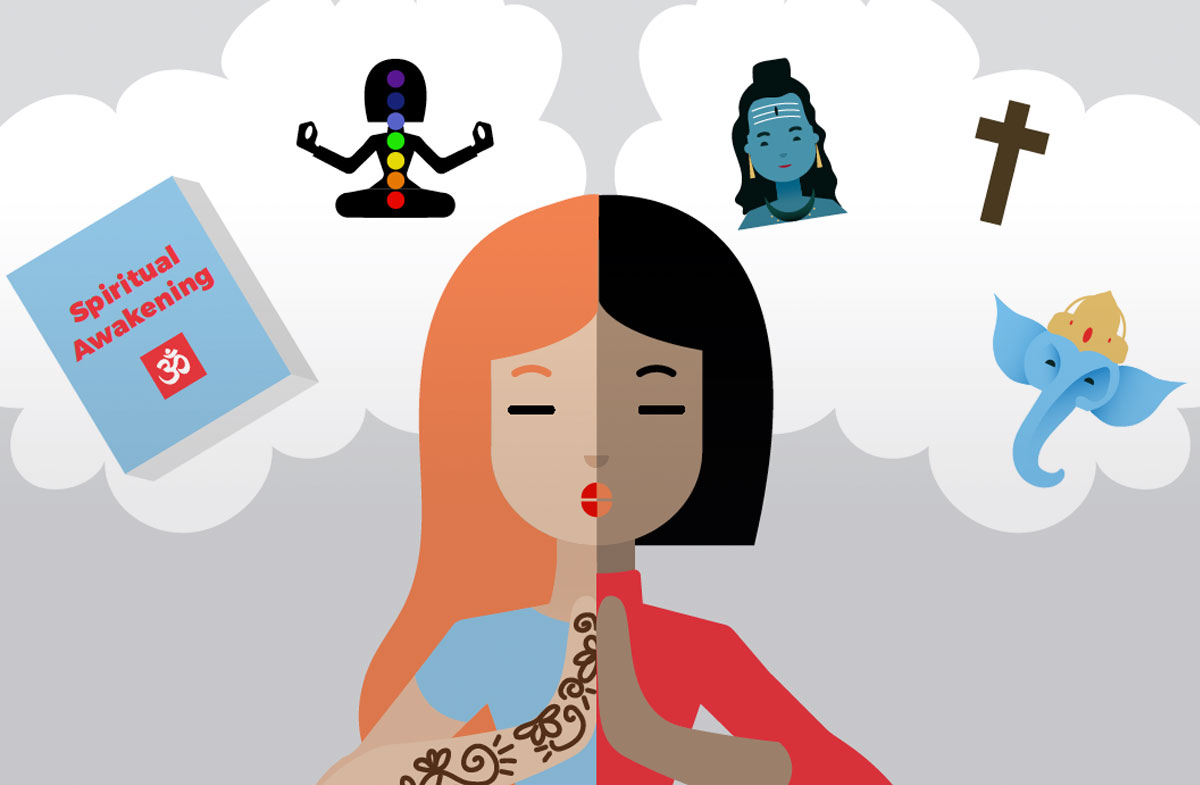 Spiritual Awakening
ॐ